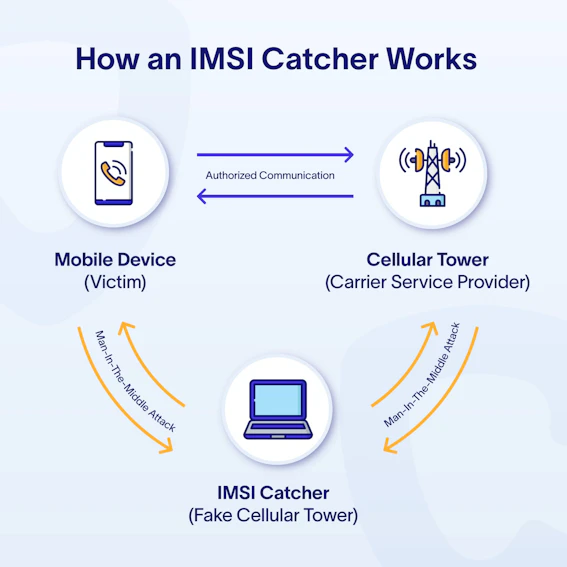 How an IMSI Catcher Works

Authorized Communication

Mobile Device
(Victim)

Cellular Tower
(Carrier Service Provider)

Man-In-The-Middle Attack

Man-In-The-Middle Attack

IMSI Catcher
(Fake Cellular Tower)