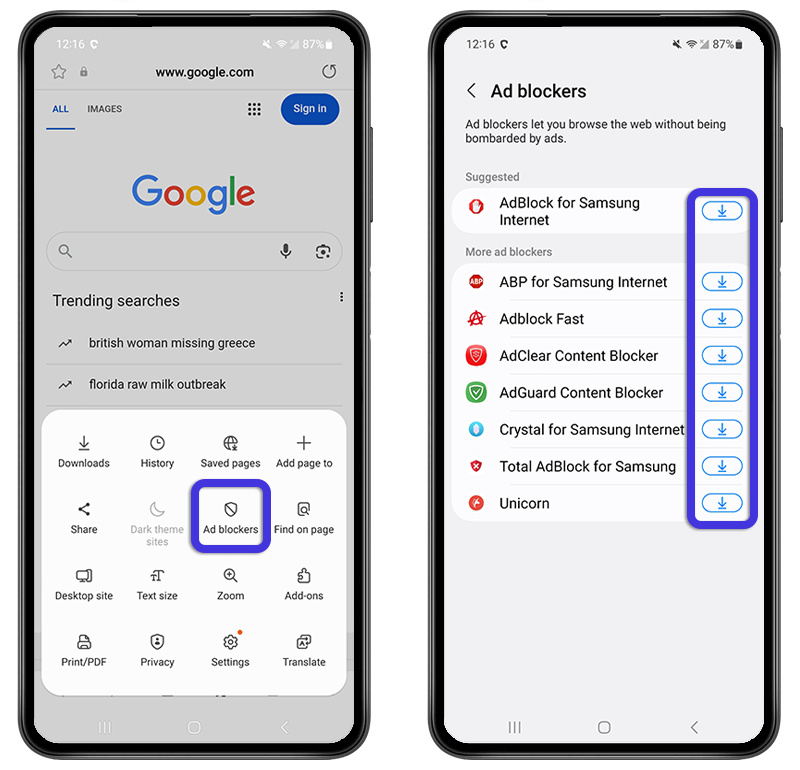 12:16 87%

www.google.com

ALL IMAGES

Sign in

Google

Trending searches

british woman missing greece

florida raw milk outbreak

Downloads History Saved pages Add page to

Share Dark theme sites Ad blockers Find on page

Desktop site Text size Zoom Add-ons

Print/PDF Privacy Settings Translate

12:16 87%

Ad blockers

Ad blockers let you browse the web without being bombarded by ads.

Suggested

AdBlock for Samsung Internet

More ad blockers

ABP for Samsung Internet

Adblock Fast

AdClear Content Blocker

AdGuard Content Blocker

Crystal for Samsung Internet

Total AdBlock for Samsung

Unicorn